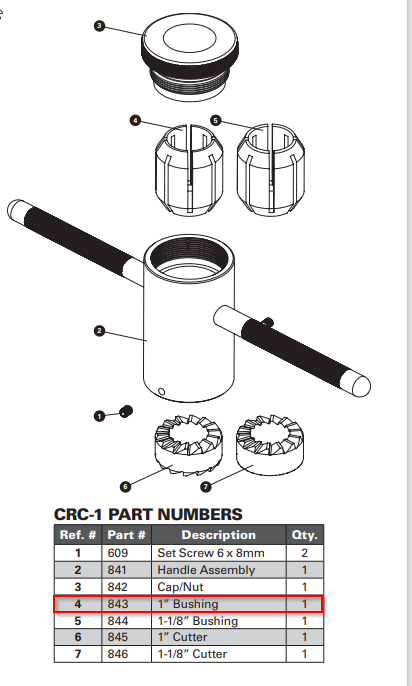 3

4

5

2

1

6

7

CRC-1 PART NUMBERS

| Ref. # | Part # | Description | Qty. |
|---|---|---|---|
| 1 | 609 | Set Screw 6 x 8mm | 2 |
| 2 | 841 | Handle Assembly | 1 |
| 3 | 842 | Cap/Nut | 1 |
| 4 | 843 | 1″ Bushing | 1 |
| 5 | 844 | 1-1/8″ Bushing | 1 |
| 6 | 845 | 1″ Cutter | 1 |
| 7 | 846 | 1-1/8″ Cutter | 1 |