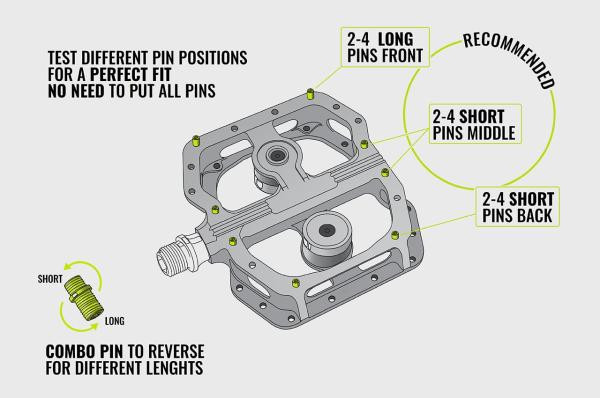 TEST DIFFERENT PIN POSITIONS
FOR A PERFECT FIT
NO NEED TO PUT ALL PINS

2-4 LONG
PINS FRONT

RECOMMENDED

2-4 SHORT
PINS MIDDLE

2-4 SHORT
PINS BACK

SHORT

LONG

COMBO PIN TO REVERSE
FOR DIFFERENT LENGHTS