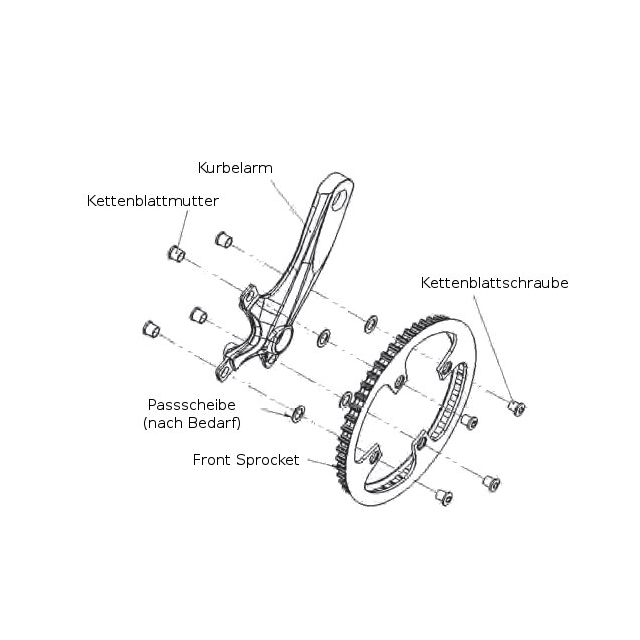 Kurbelarm

Kettenblattmutter

Kettenblattschraube

Passscheibe (nach Bedarf)

Front Sprocket